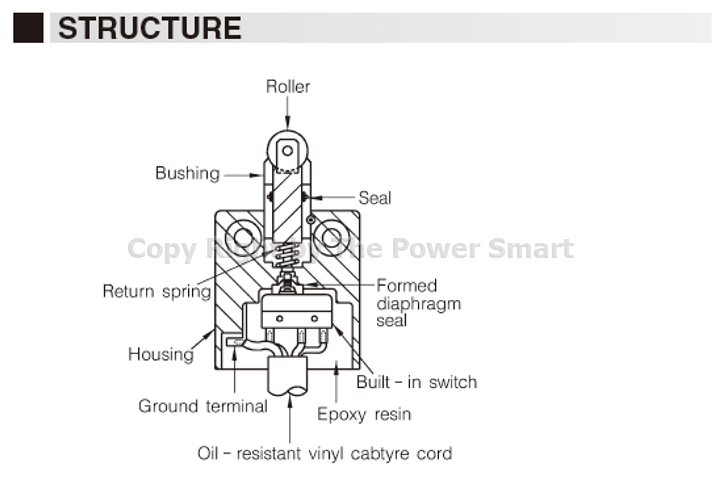 STRUCTURE

Roller

Bushing

Seal

Copy Right by The Power Smart

Return spring

Formed diaphragm seal

Housing

Built - in switch

Ground terminal

Epoxy resin

Oil - resistant vinyl cabtyre cord