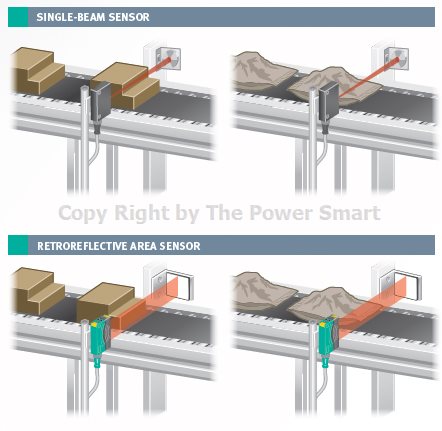 SINGLE-BEAM SENSOR

Copy Right by The Power Smart

RETROREFLECTIVE AREA SENSOR