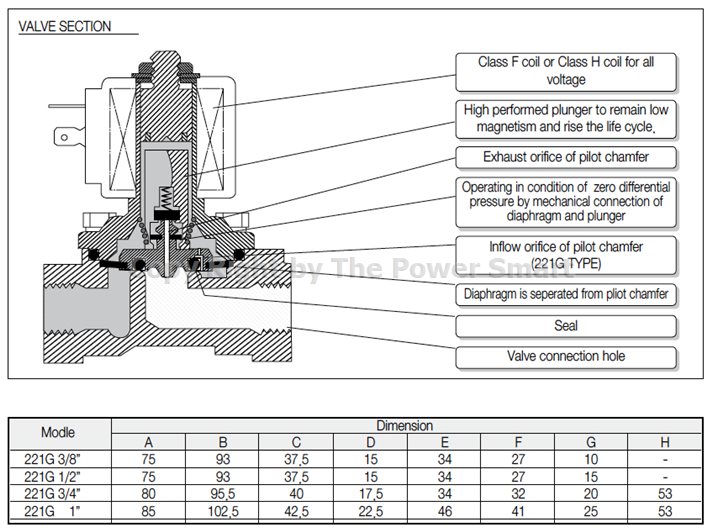 VALVE SECTION

Class F coil or Class H coil for all voltage

High performed plunger to remain low magnetism and rise the life cycle.

Exhaust orifice of pilot chamfer

Operating in condition of zero differential pressure by mechanical connection of diaphragm and plunger

Inflow orifice of pilot chamfer (221G TYPE)

Diaphragm is seperated from pliot chamfer

Seal

Valve connection hole

Copyright by The Power Smart

| Modle | Dimension | | | | | | | |
|---|---|---|---|---|---|---|---|---|
| | A | B | C | D | E | F | G | H |
| 221G 3/8" | 75 | 93 | 37.5 | 15 | 34 | 27 | 10 | - |
| 221G 1/2" | 75 | 93 | 37.5 | 15 | 34 | 27 | 15 | - |
| 221G 3/4" | 80 | 95.5 | 40 | 17.5 | 34 | 32 | 20 | 53 |
| 221G 1" | 85 | 102.5 | 42.5 | 22.5 | 46 | 41 | 25 | 53 |